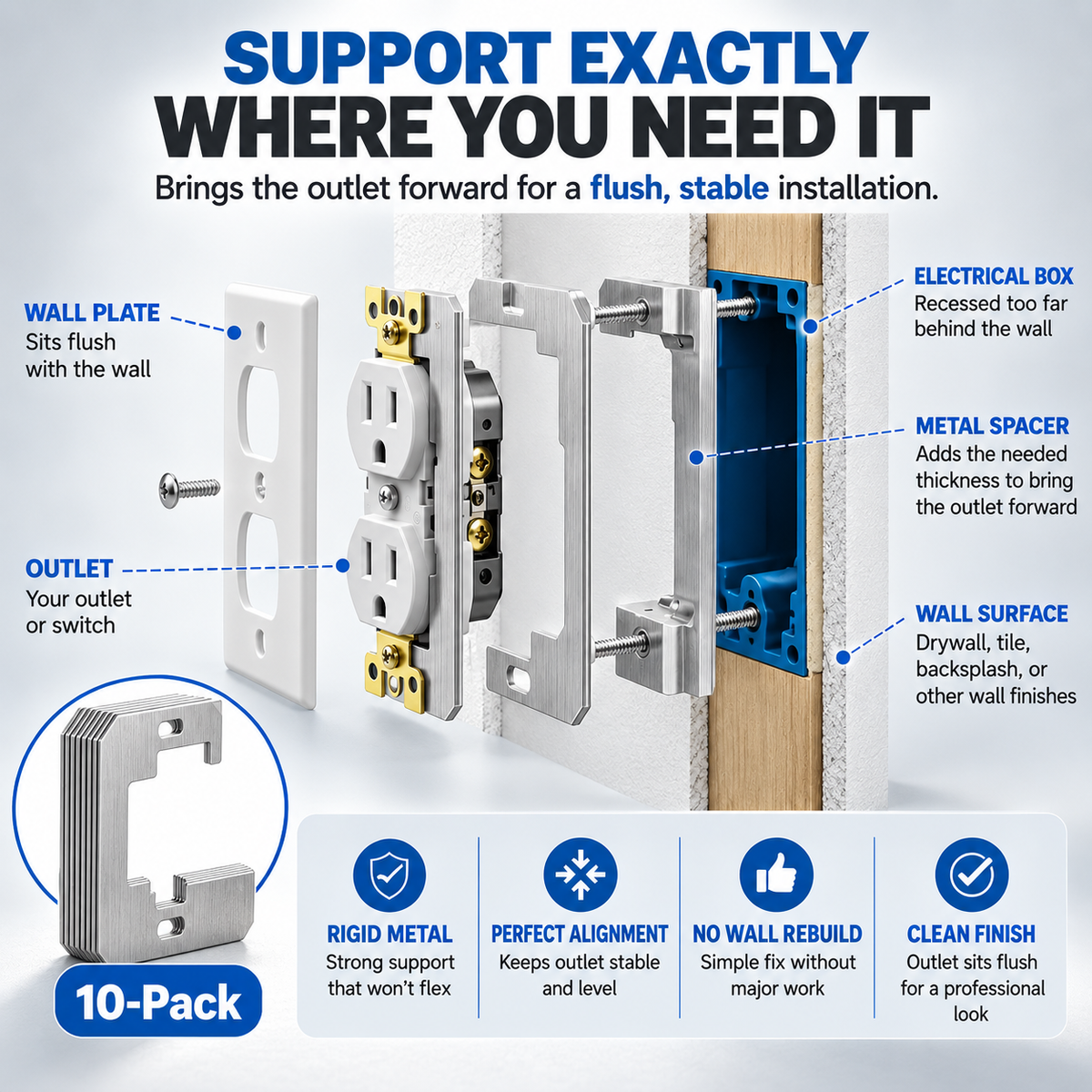 SUPPORT EXACTLY WHERE YOU NEED IT

Brings the outlet forward for a flush, stable installation.

WALL PLATE
Sits flush with the wall

OUTLET
Your outlet or switch

ELECTRICAL BOX
Recessed too far behind the wall

METAL SPACER
Adds the needed thickness to bring the outlet forward

WALL SURFACE
Drywall, tile, backsplash, or other wall finishes

10-Pack

RIGID METAL
Strong support that won't flex

PERFECT ALIGNMENT
Keeps outlet stable and level

NO WALL REBUILD
Simple fix without major work

CLEAN FINISH
Outlet sits flush for a professional look