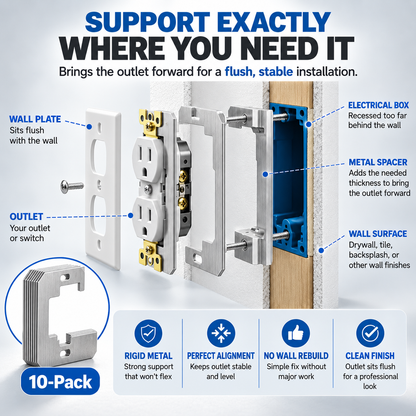 SUPPORT EXACTLY WHERE YOU NEED IT

Brings the outlet forward for a flush, stable installation.

WALL PLATE
Sits flush with the wall

OUTLET
Your outlet or switch

ELECTRICAL BOX
Recessed too far behind the wall

METAL SPACER
Adds the needed thickness to bring the outlet forward

WALL SURFACE
Drywall, tile, backsplash, or other wall finishes

10-Pack

RIGID METAL
Strong support that won't flex

PERFECT ALIGNMENT
Keeps outlet stable and level

NO WALL REBUILD
Simple fix without major work

CLEAN FINISH
Outlet sits flush for a professional look